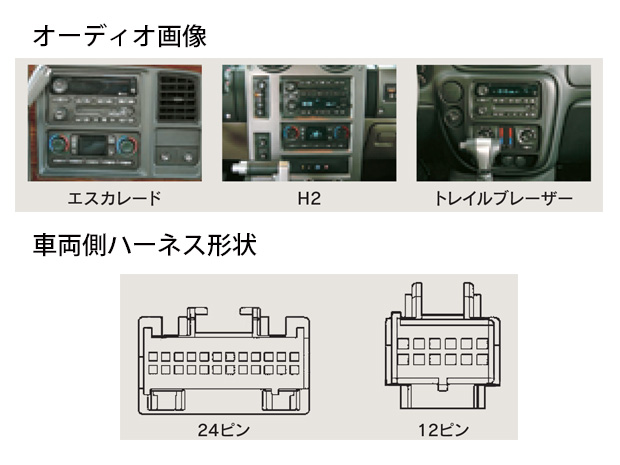 オーディオ画像

エスカレード

H2

トレイルブレーザー

車両側ハーネス形状

24ピン

12ピン